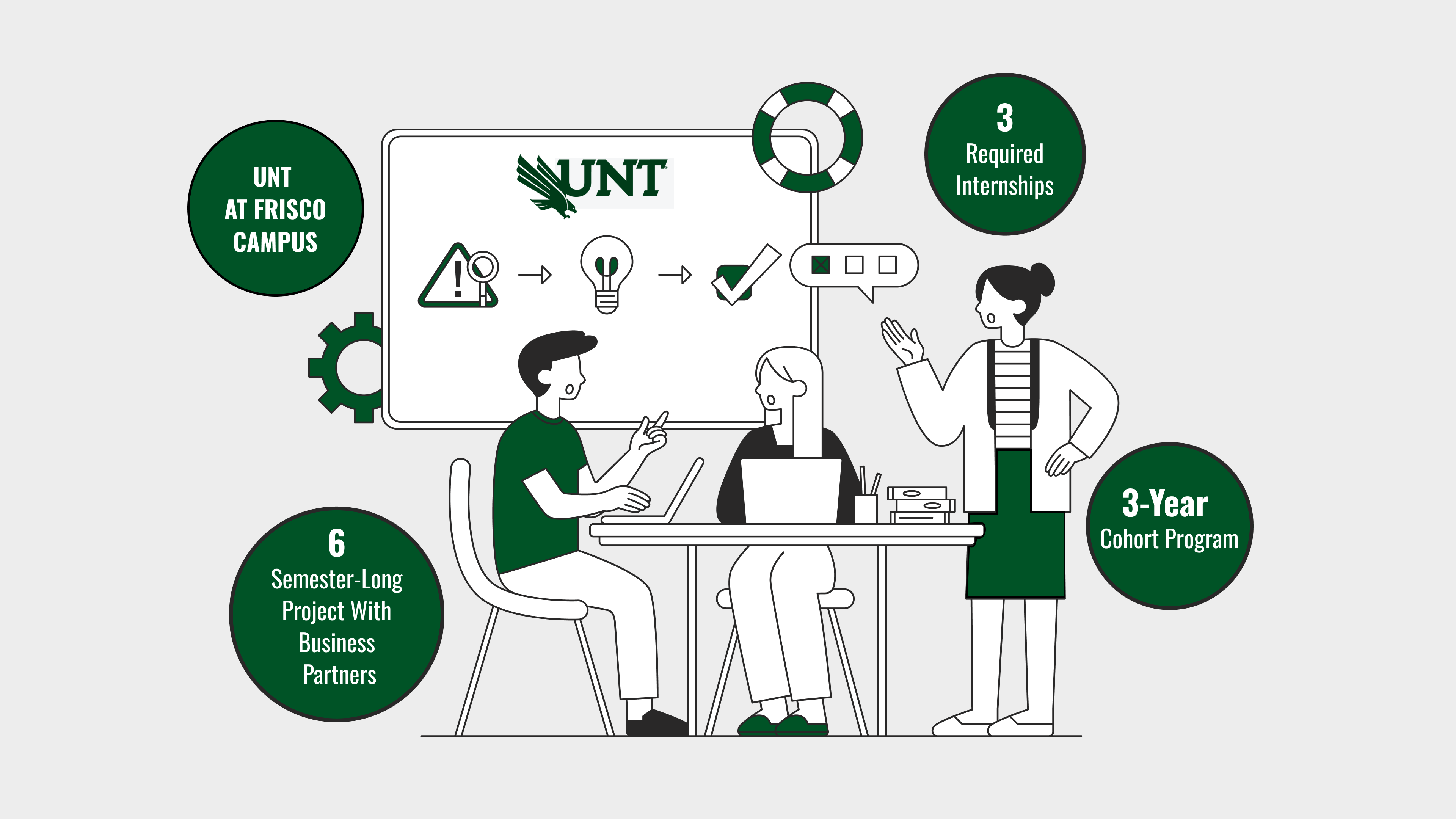 UNT
AT FRISCO
CAMPUS

UNT

3
Required
Internships

6
Semester-Long
Project With
Business
Partners

3-Year
Cohort Program